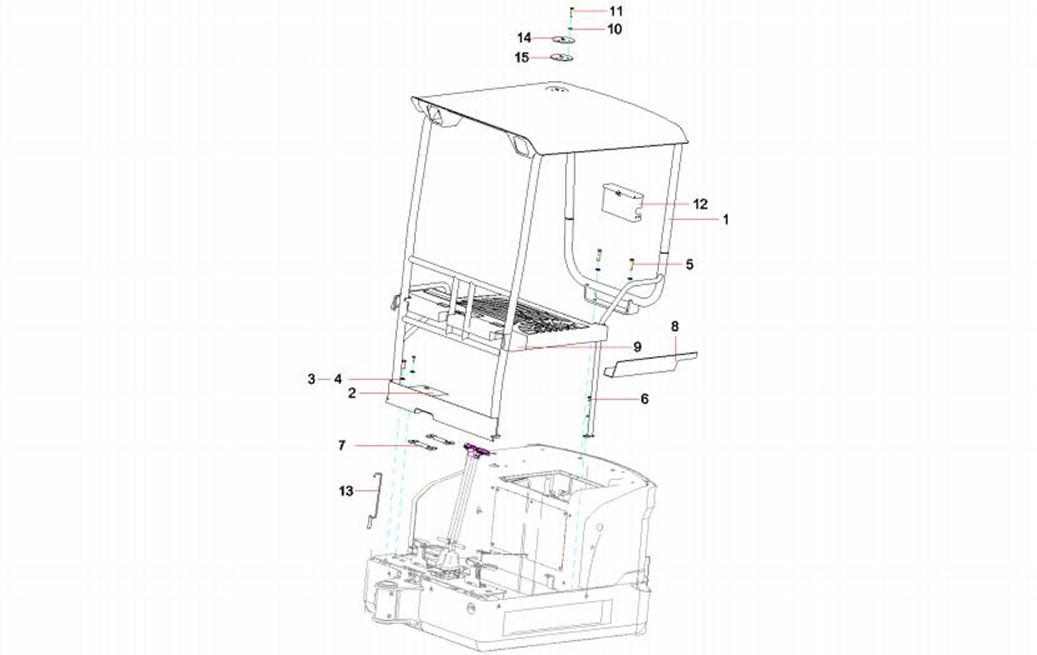 11
10
14
15
12
1
5
8
9
3
4
2
6
7
13