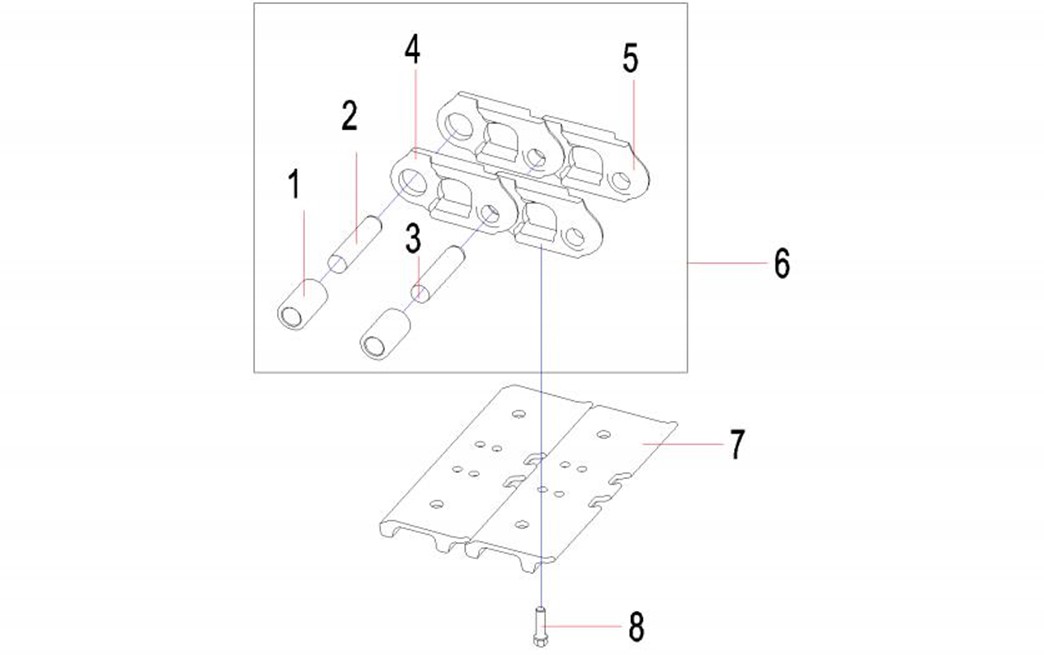 4
5
2
1
3
6
7
8