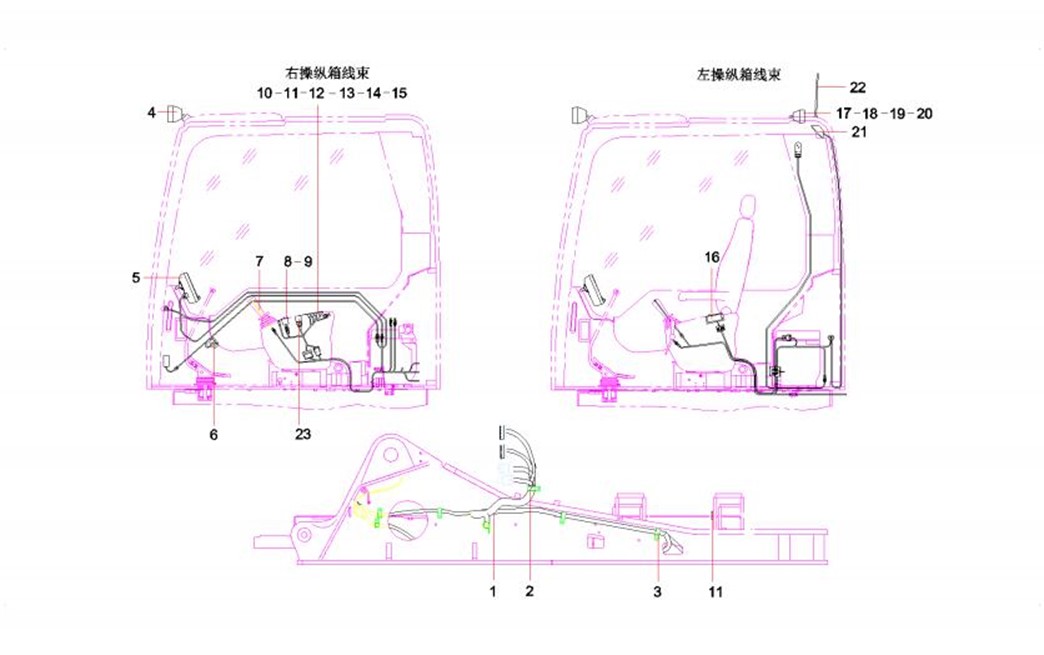 右操纵箱线束
10 - 11 - 12 - 13 - 14 - 15
4
5
7
8 - 9
6
23

左操纵箱线束
22
17 - 18 - 19 - 20
21
16

1
2
3
11