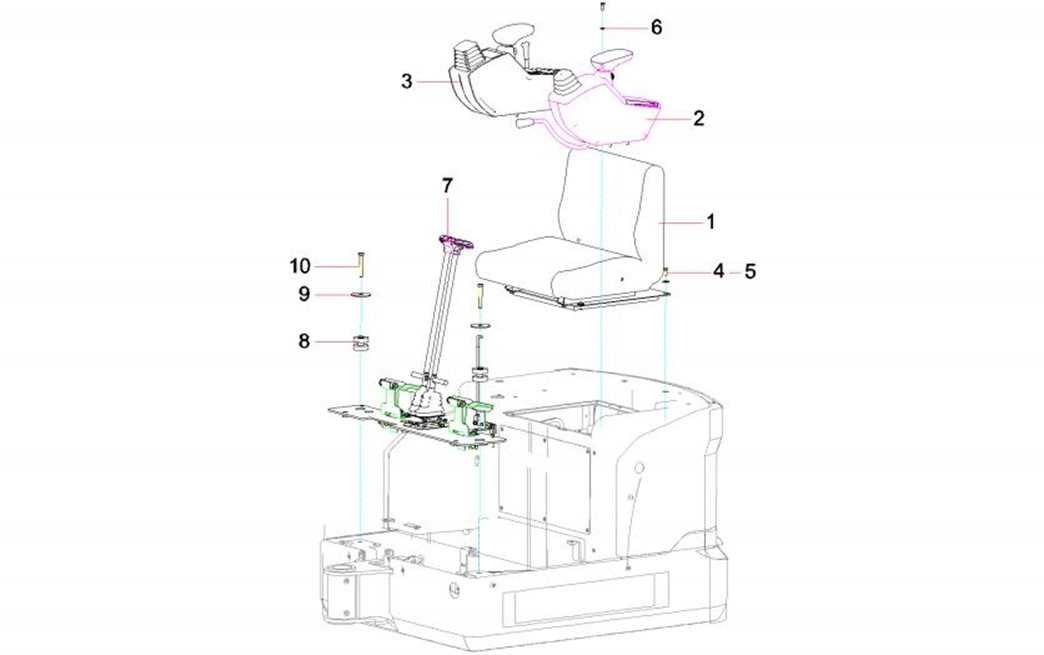 6
3
2
7
1
10
4
5
9
8