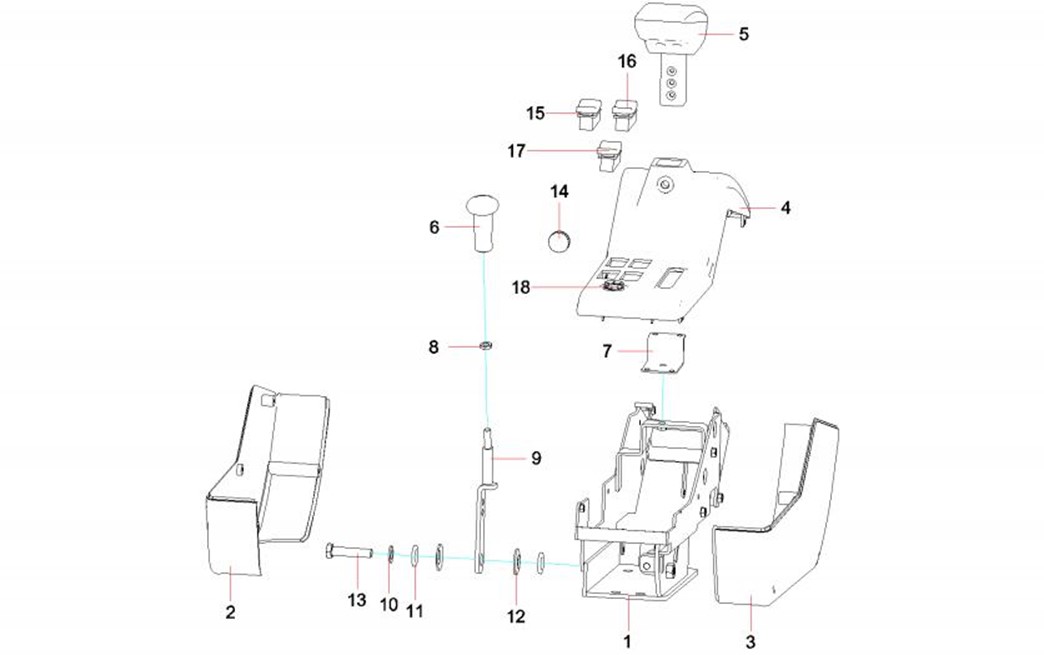 5
16
15
17
14
4
6
18
8
7
9
2
13
10
11
12
1
3