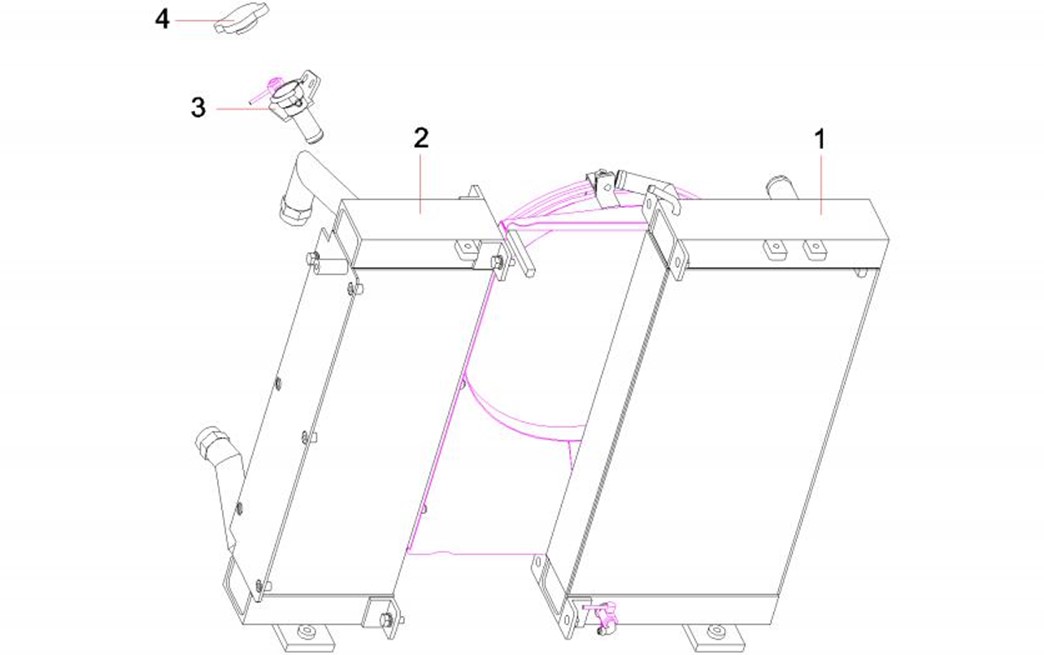 4
3
2
1