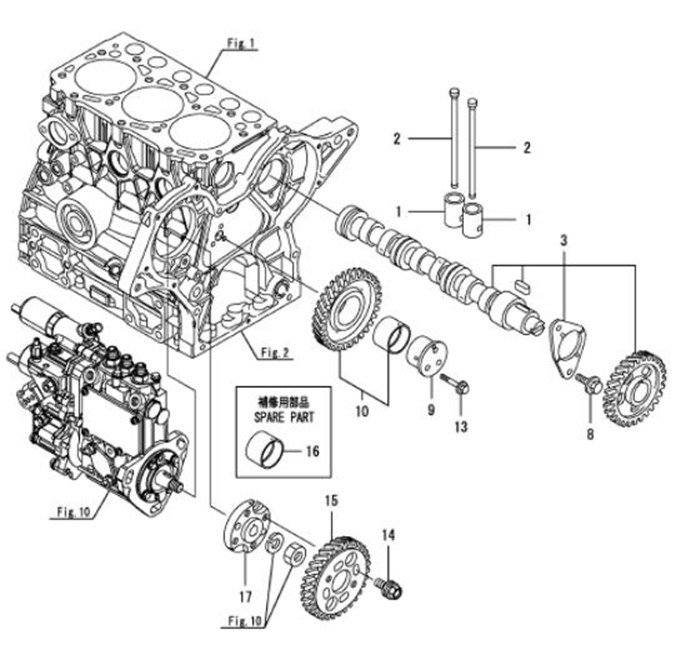 Fig. 1

2
2
1
1
3

Fig. 2

補修用部品
SPARE PART
16

10
9
13
8

Fig. 10

15
14
17

Fig. 10