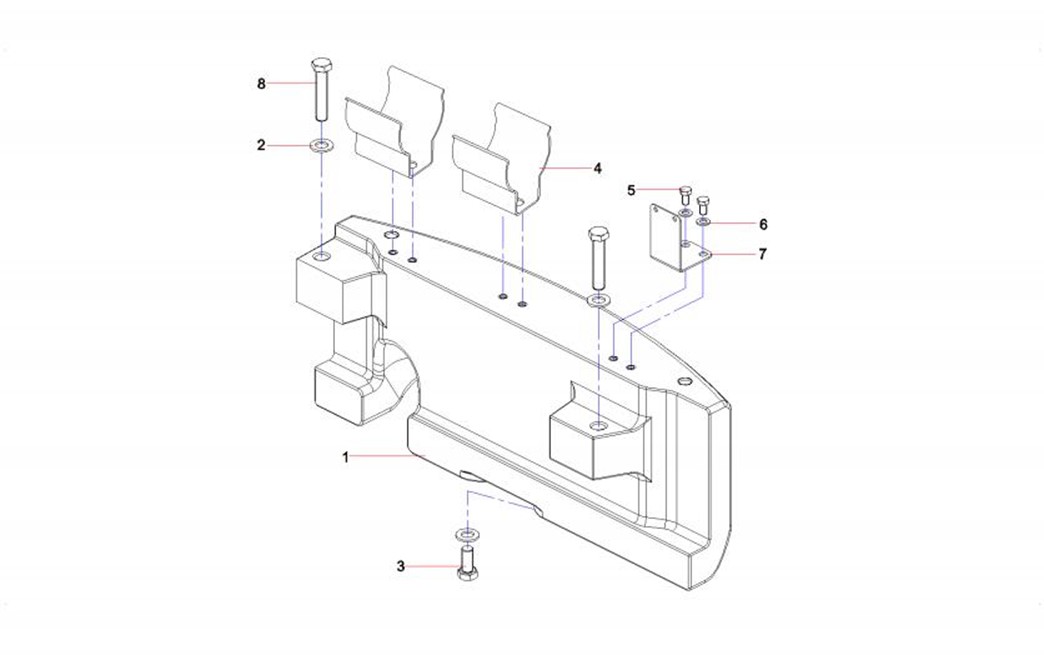 8
2
4
5
6
7
1
3