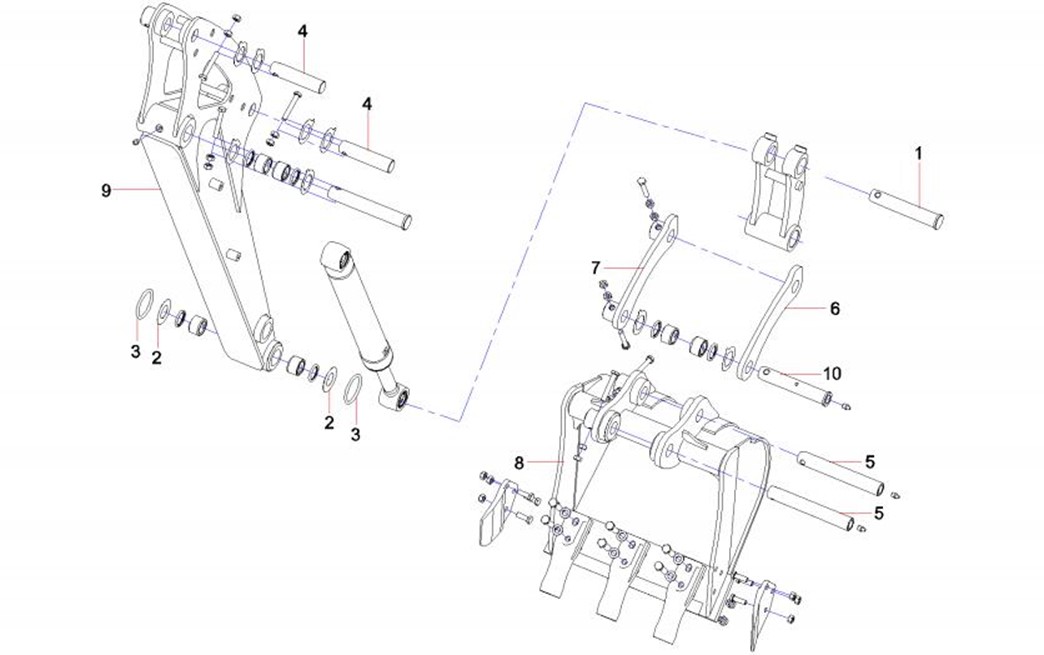 4
4
1
9
7
6
3
2
10
2
3
8
5
5