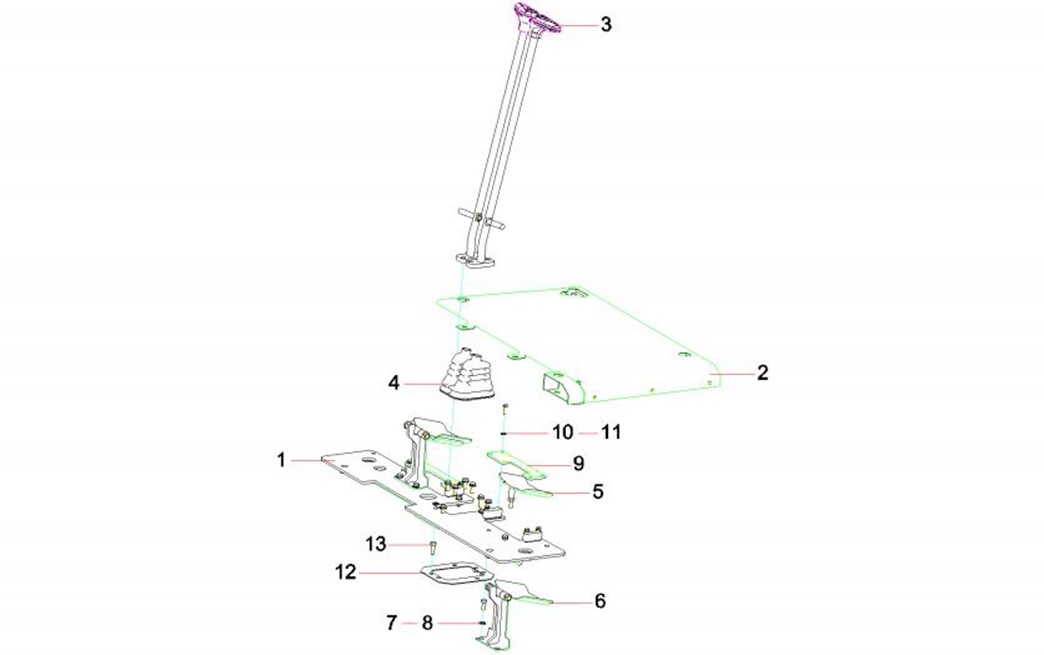 3
2
4
10 11
1
9
5
13
12
6
7 8