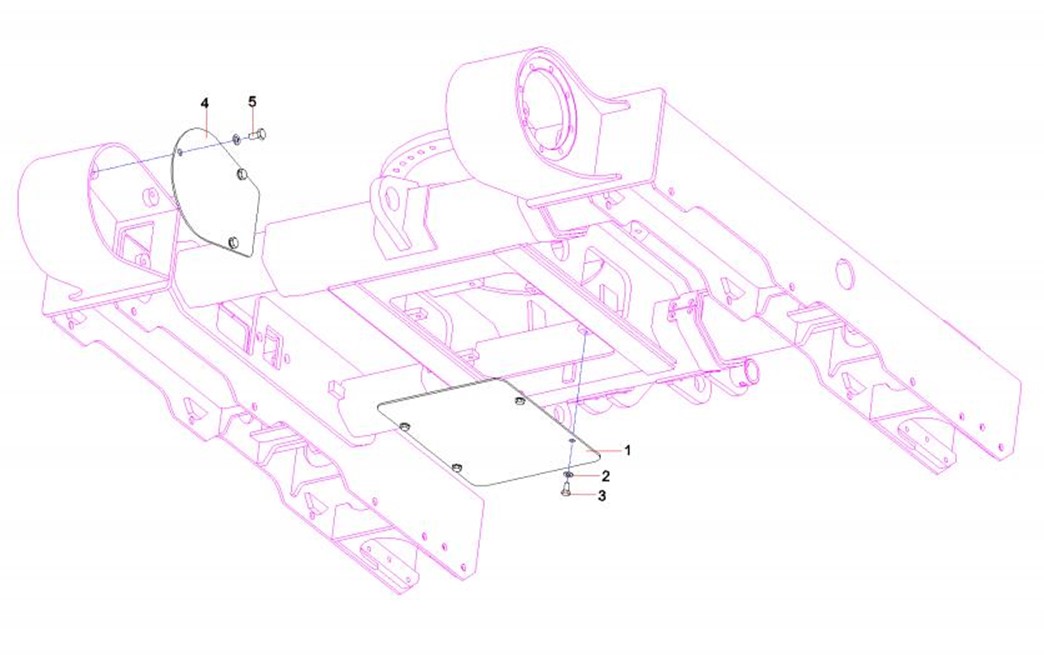 4
5
1
2
3