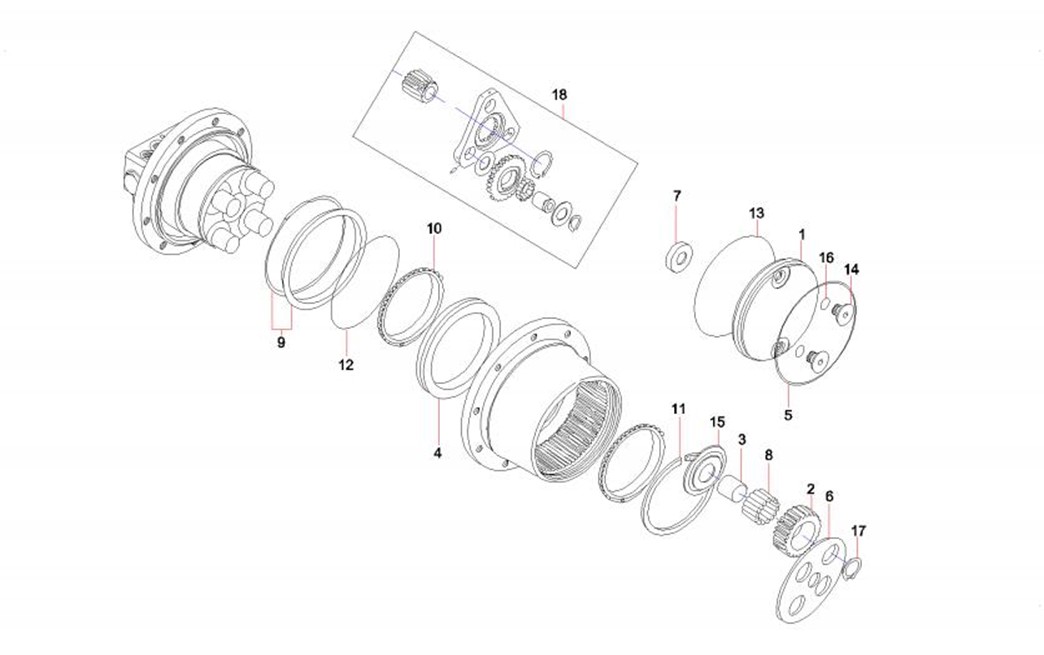 18
7
13
1
16
14
10
9
12
5
4
11
15
3
8
2
6
17