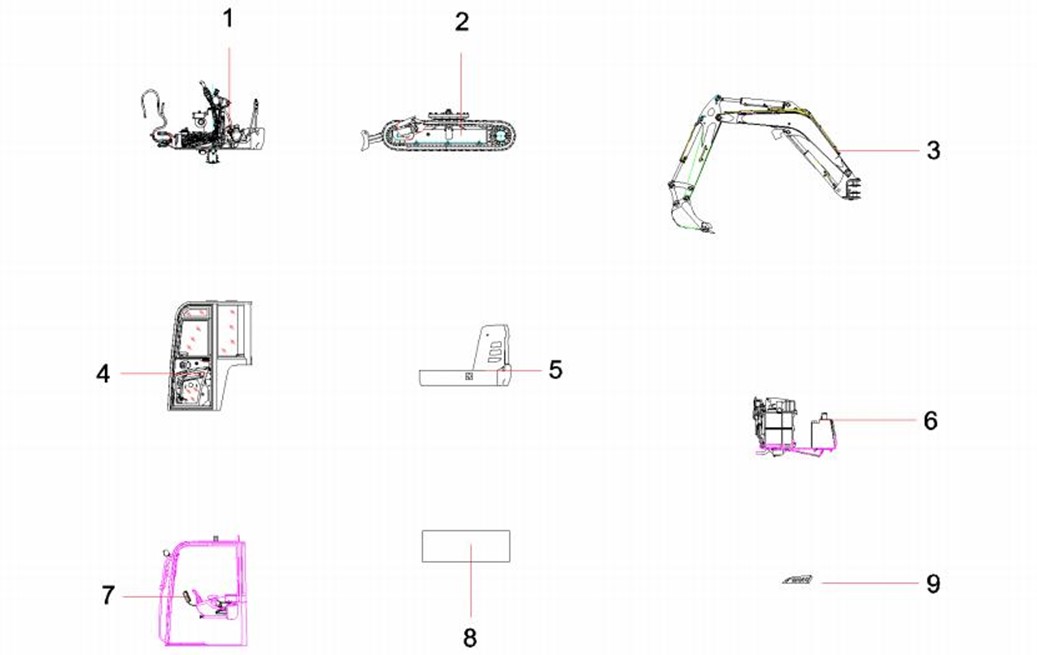 1
2
3
4
5
6
7
8
9