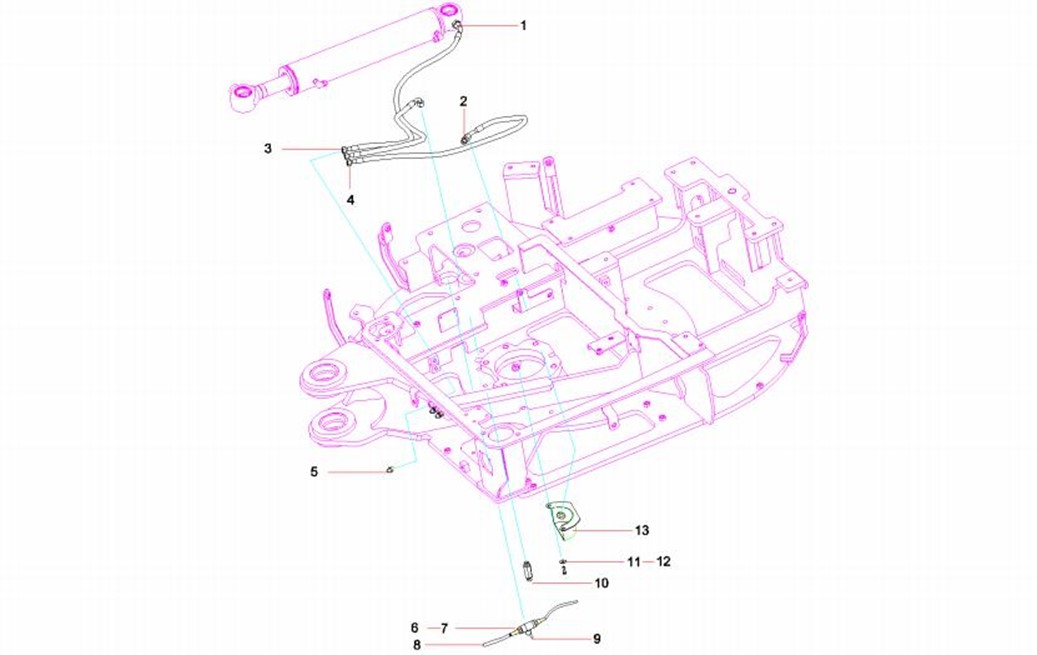 1
2
3
4
5
13
11
12
10
6
7
9
8