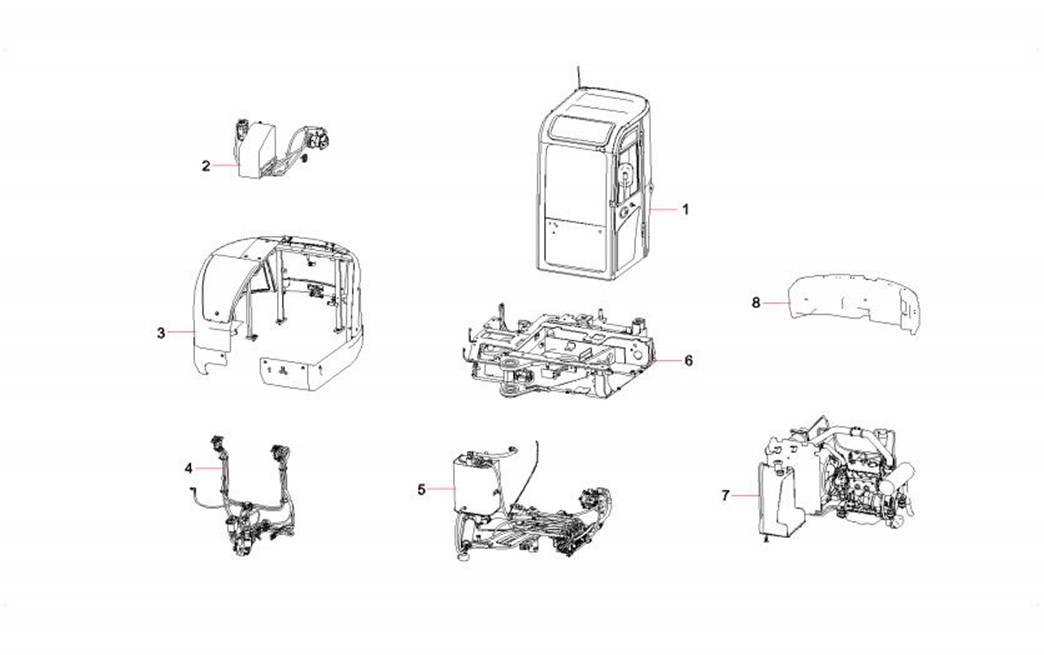 2
1
3
8
6
4
5
7