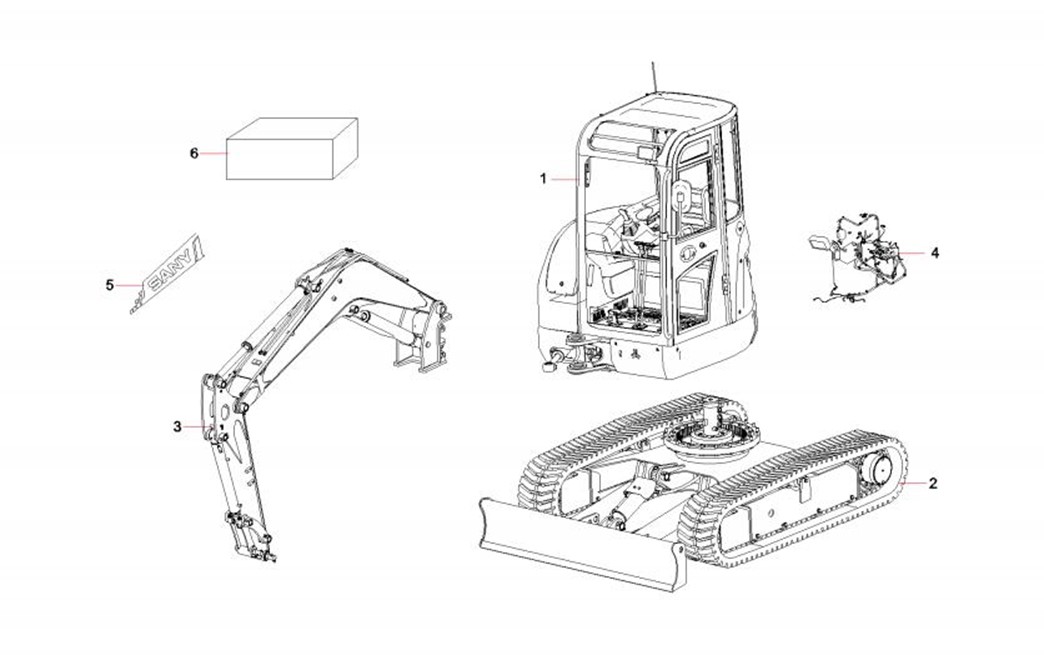 6

1

4

5

SANY

3

2