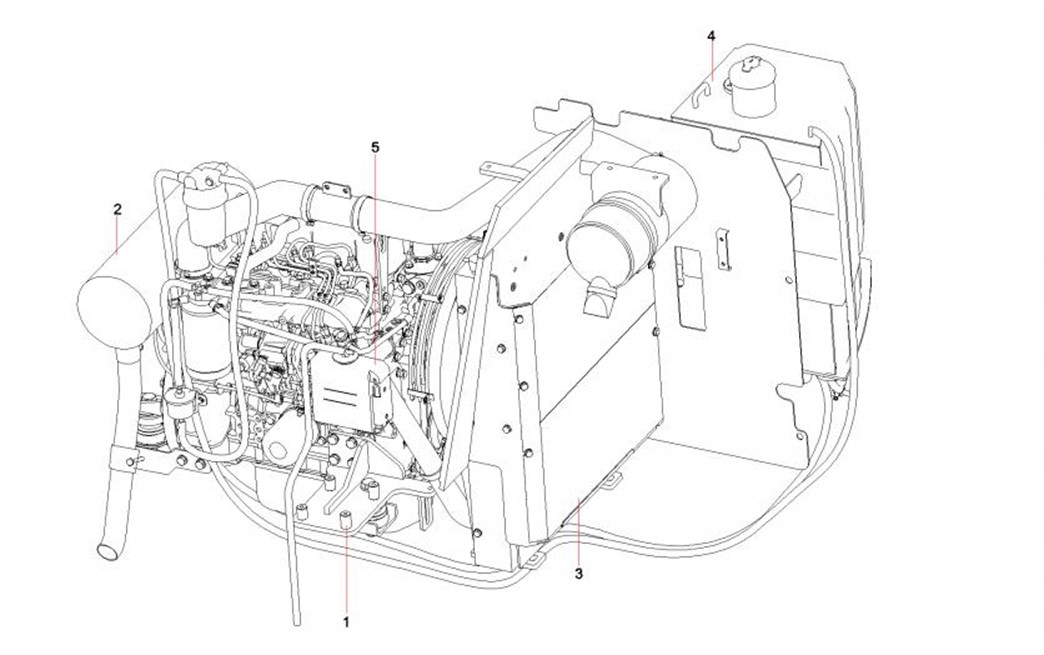 4
5
2
3
1