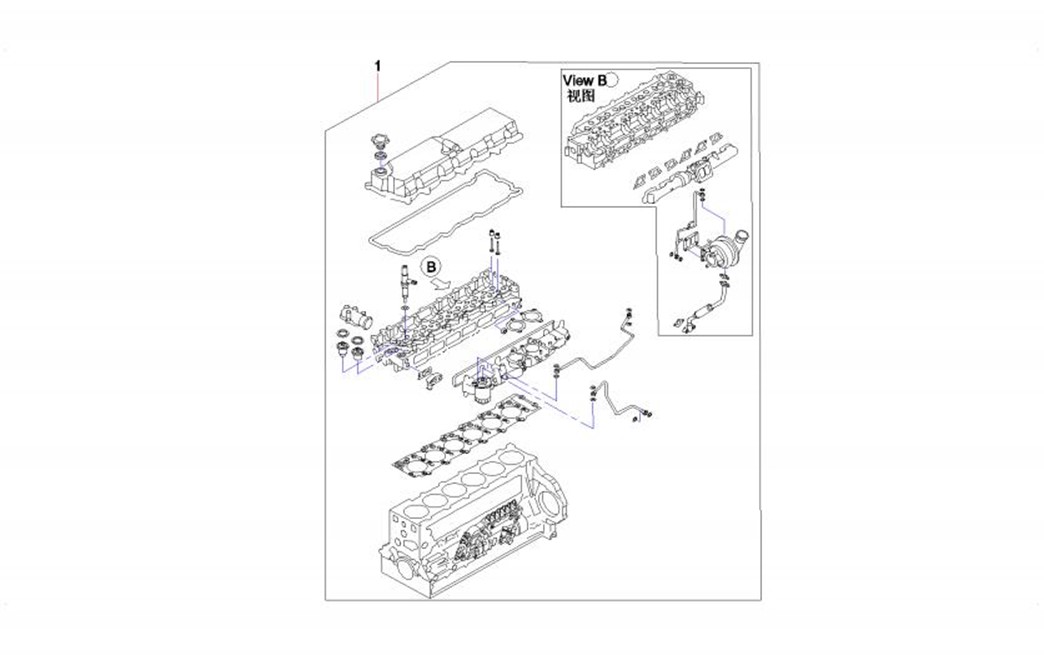 1

View B
视图

B