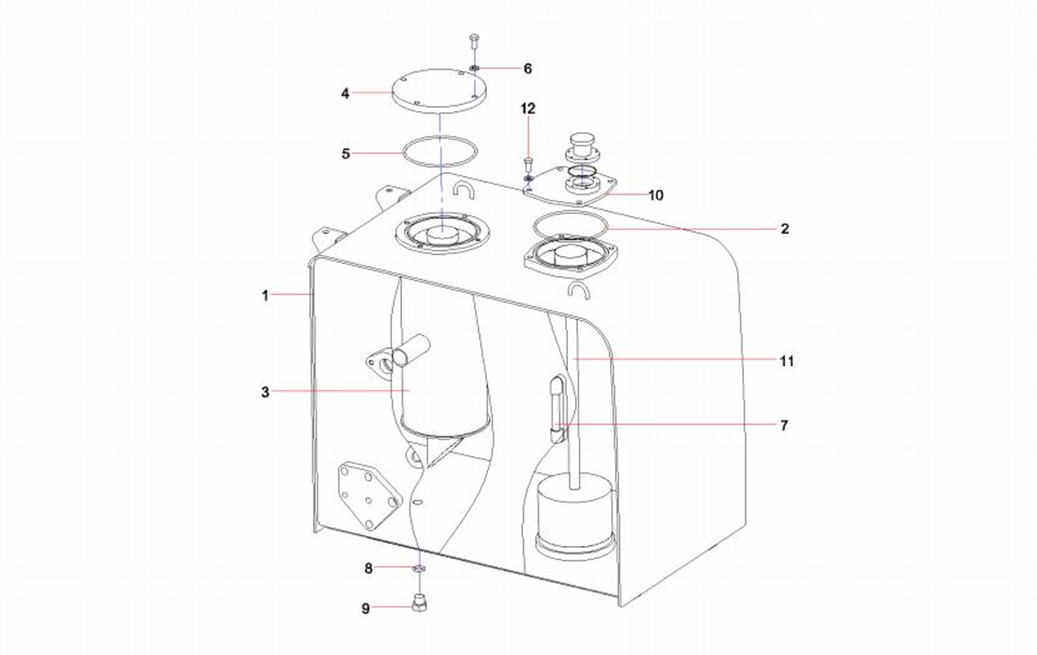 6
4
12
5
10
2
1
11
3
7
8
9