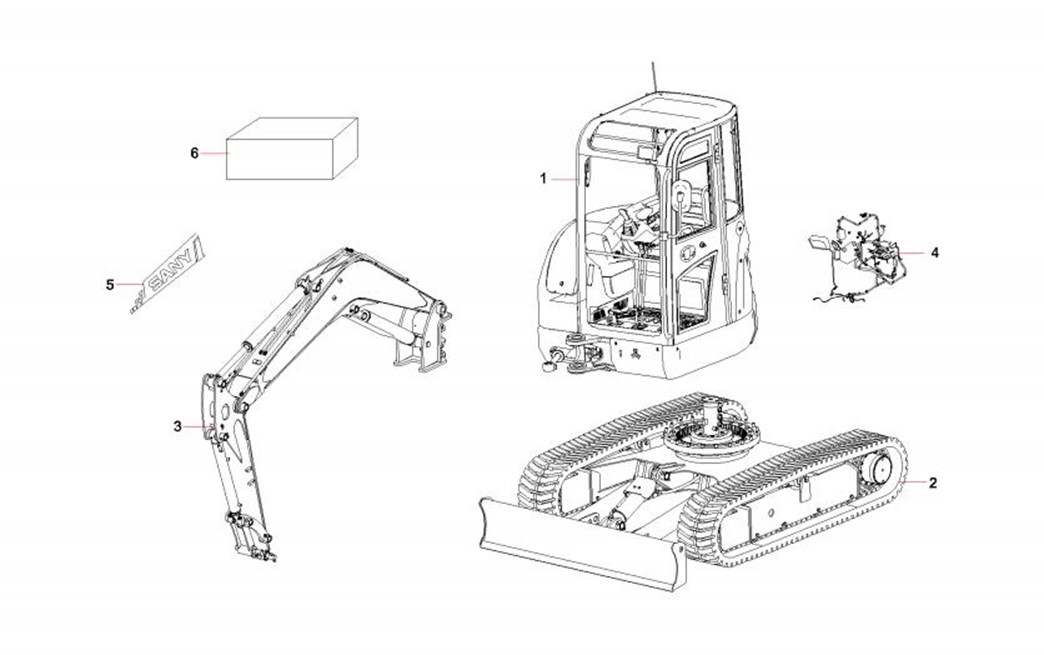 6

1

4

5

SANY

3

2