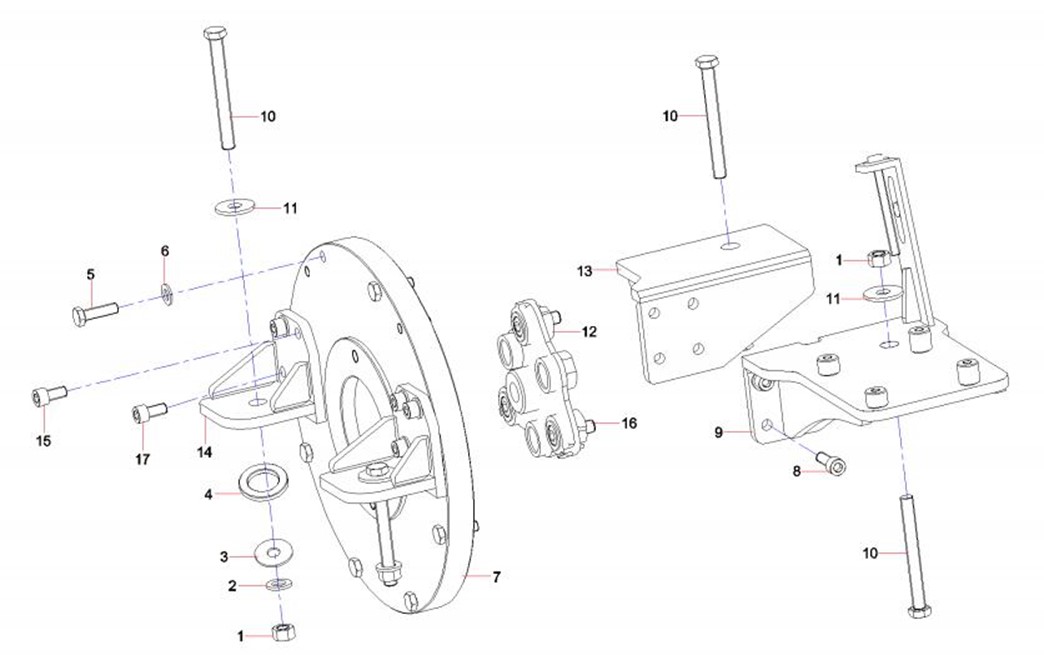 10
11
5
6
15
17
14
4
3
2
1
7
12
16
10
13
1
11
9
8
10