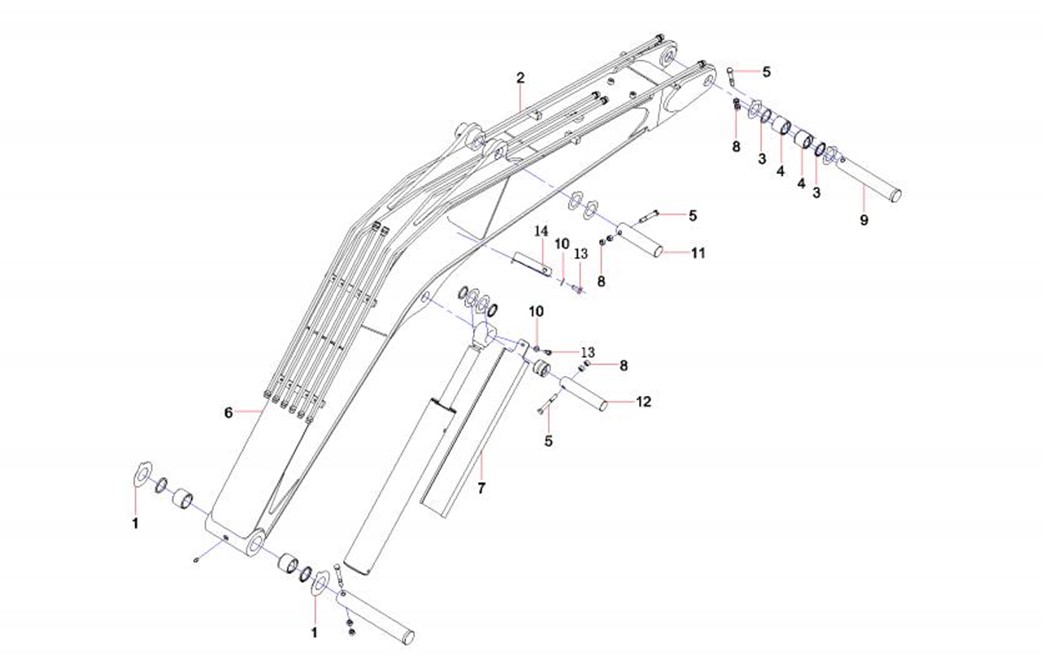 2
5
8
3
4
4
3
9
5
14
10
13
8
11
10
13
8
12
5
6
7
1
1