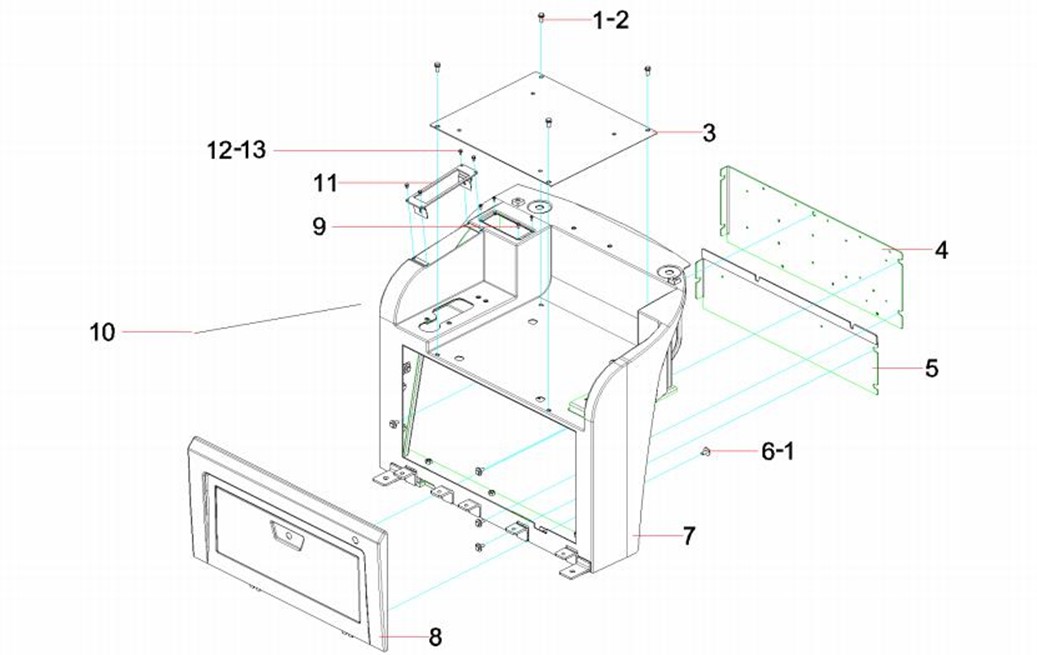 1-2
3
12-13
11
9
4
10
5
6-1
7
8