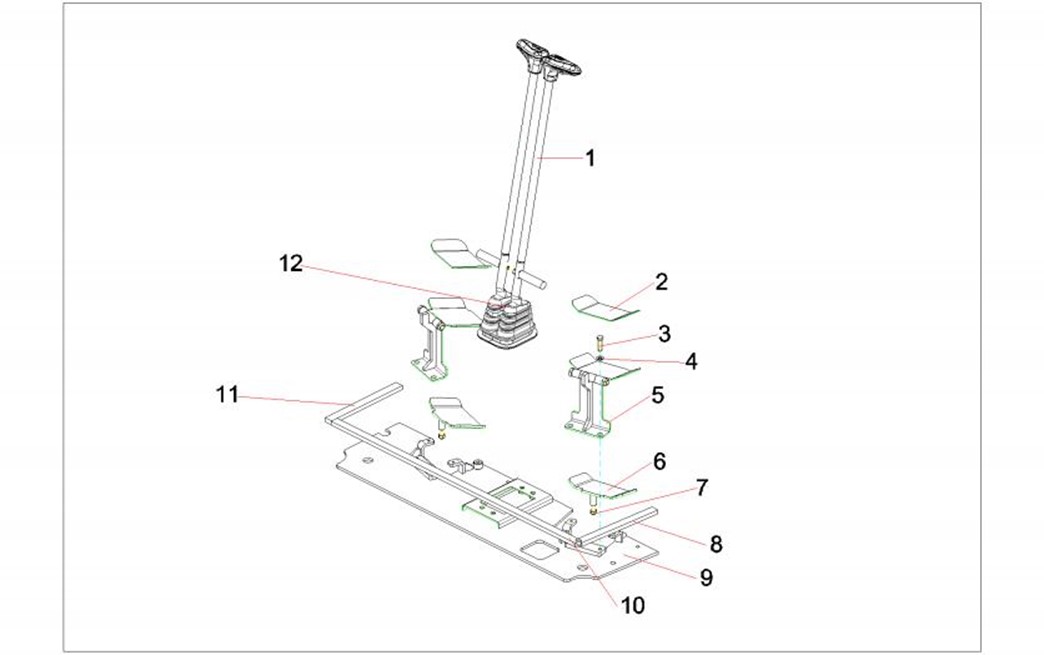 1
12
2
3
4
11
5
6
7
8
9
10