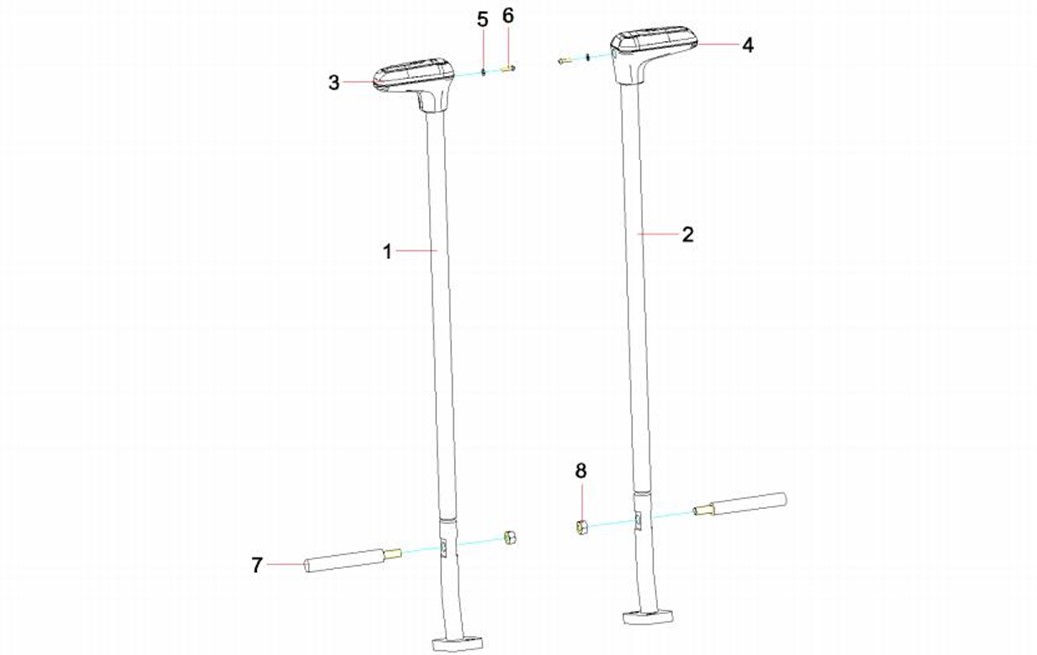 5
6
4
3
1
2
8
7