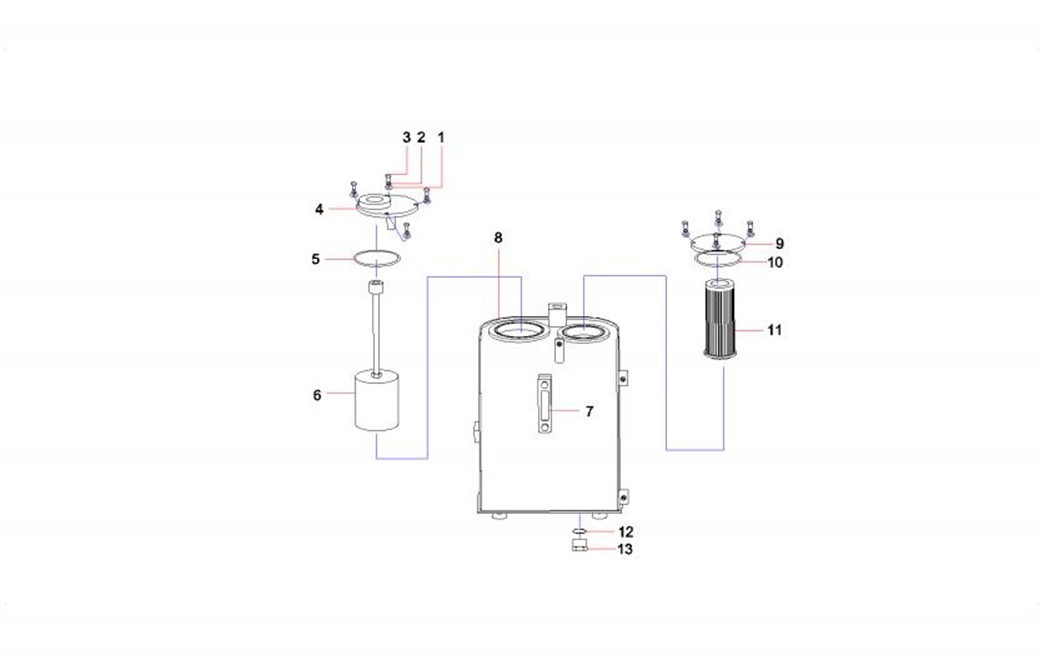 3 2 1
4
5
6
8
7
9
10
11
12
13