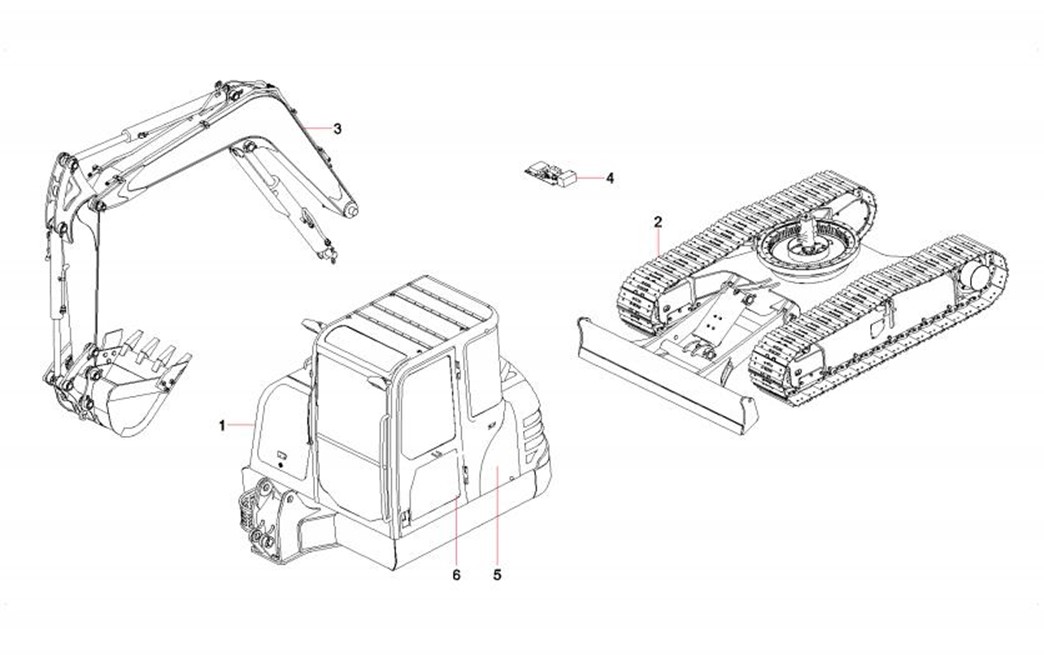 3
4
2
1
6
5