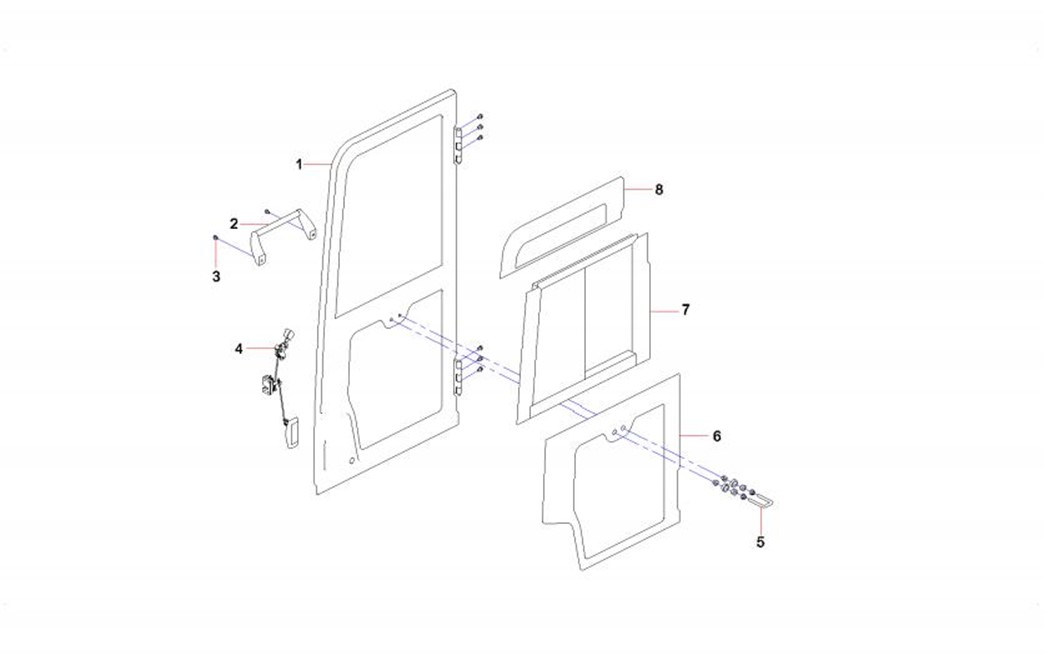 1
2
3
4
8
7
6
5