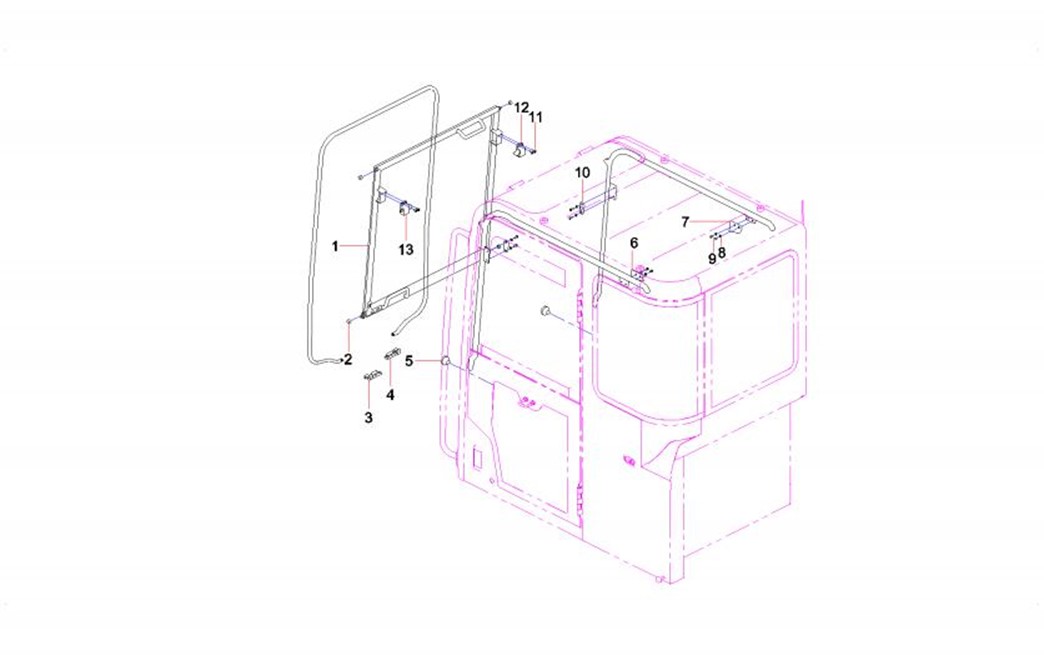 12
11
10
7
6
9 8
1
13
2
5
4
3