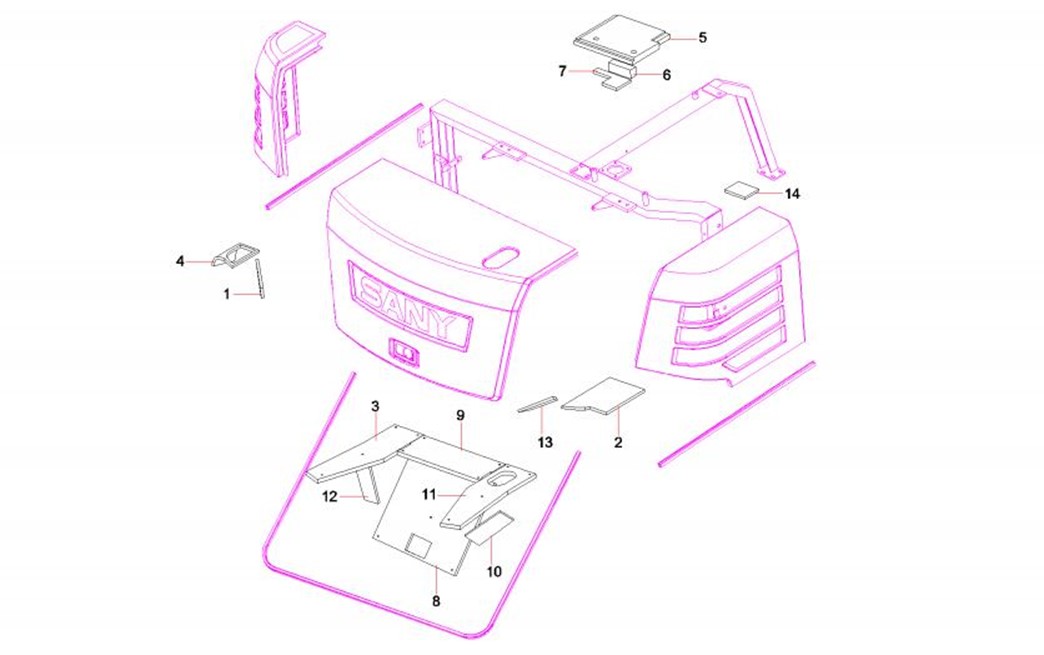 5
7
6
14
4
1
SANY
3
9
13
2
12
11
10
8