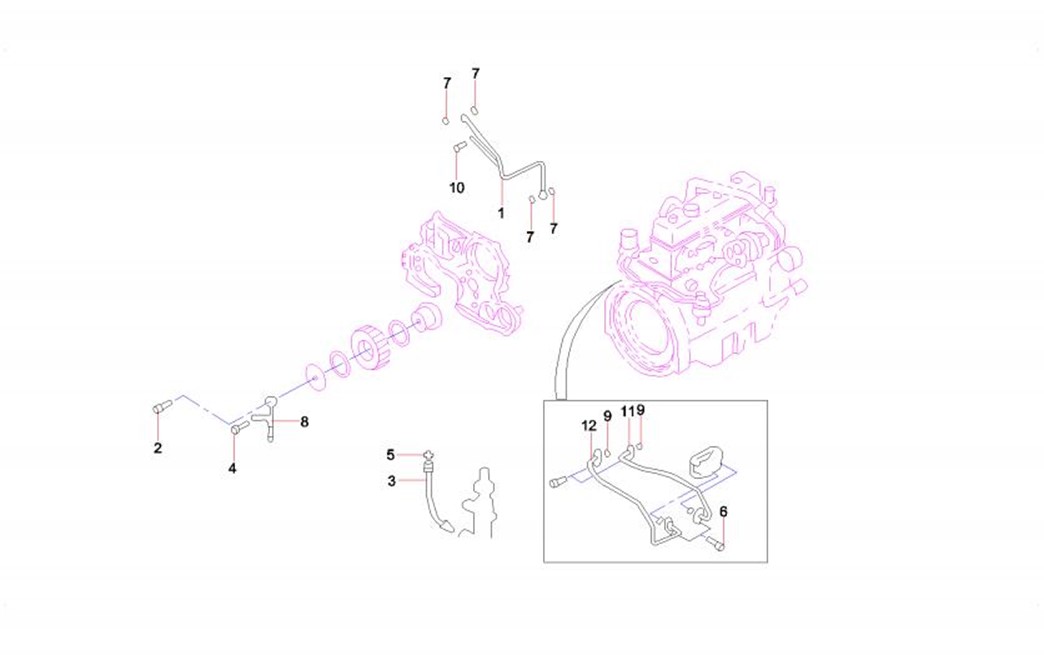 7
7
10
1
7
7
2
4
8
5
3
12
9
11
9
6