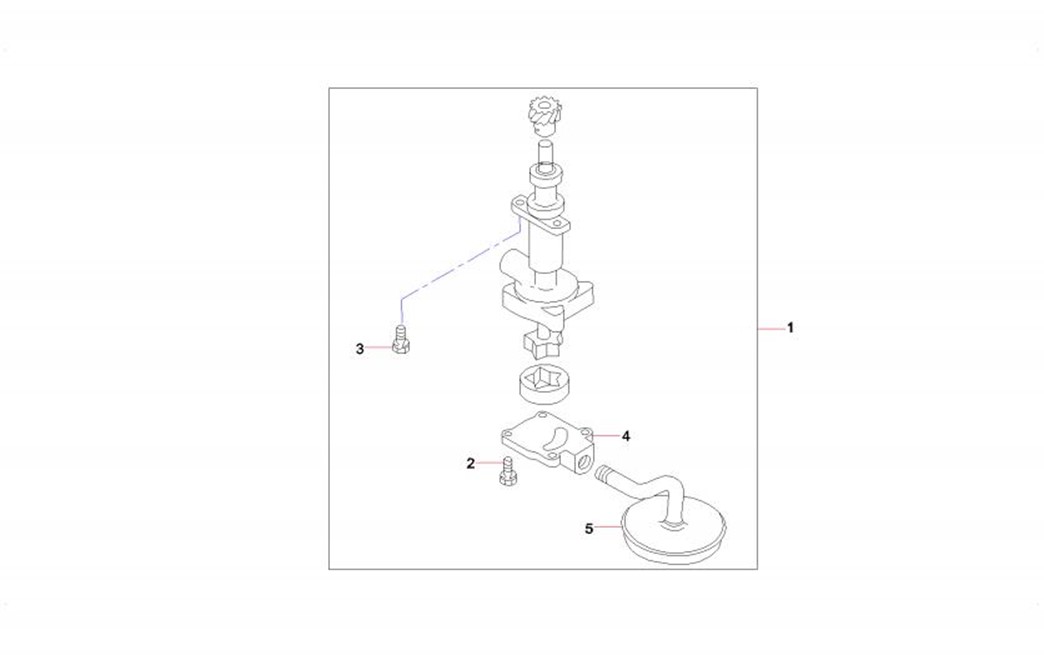 1
3
4
2
5