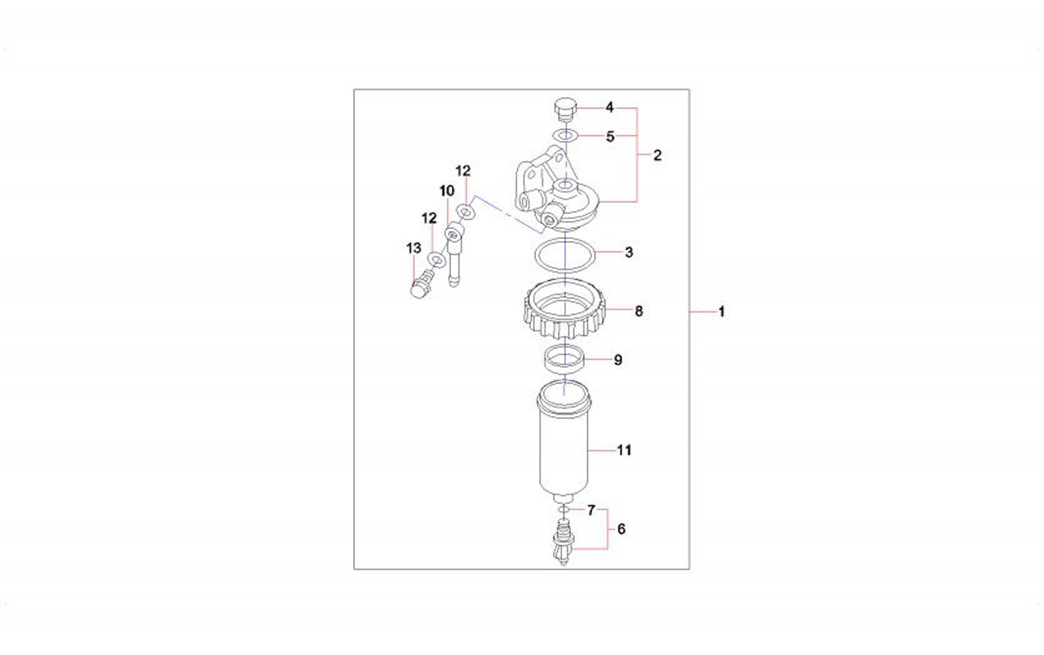 4
5
2
12
10
12
13
3
8
1
9
11
7
6