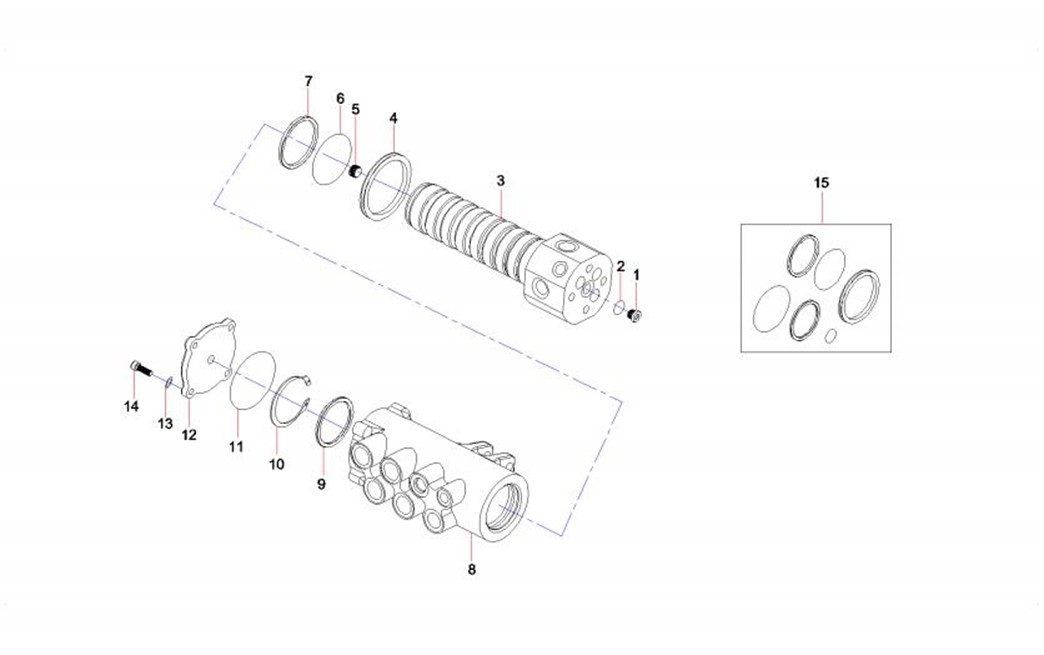 7
6
5
4
3
2
1
15
14
13
12
11
10
9
8