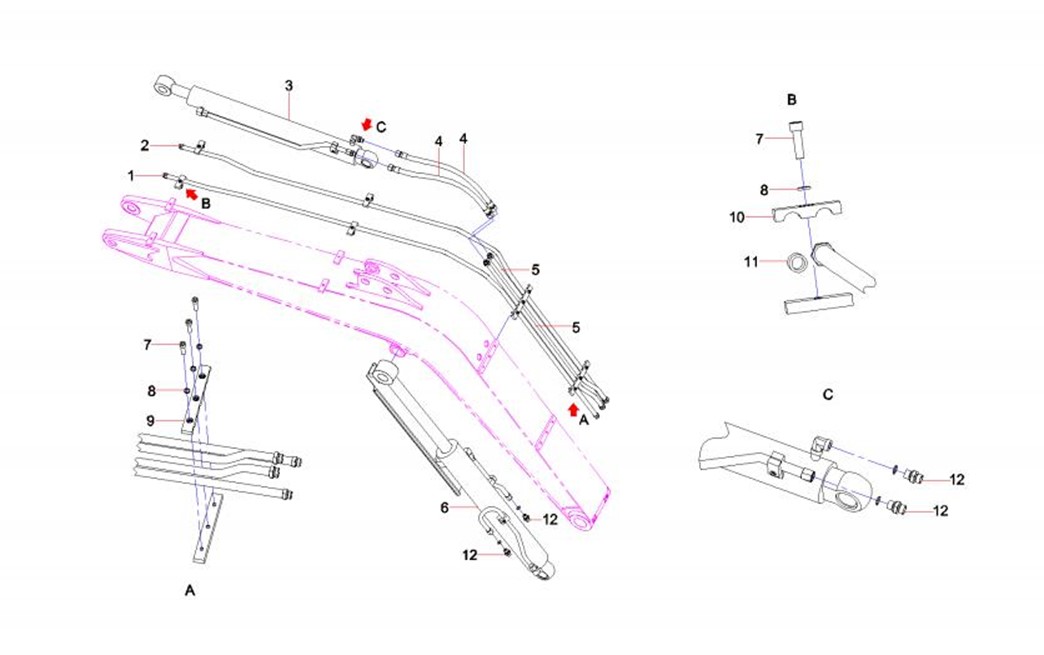 3
C
2
4
4
1
B
5
5
A
7
8
9
6
12
12
A
B
7
8
10
11
C
12
12