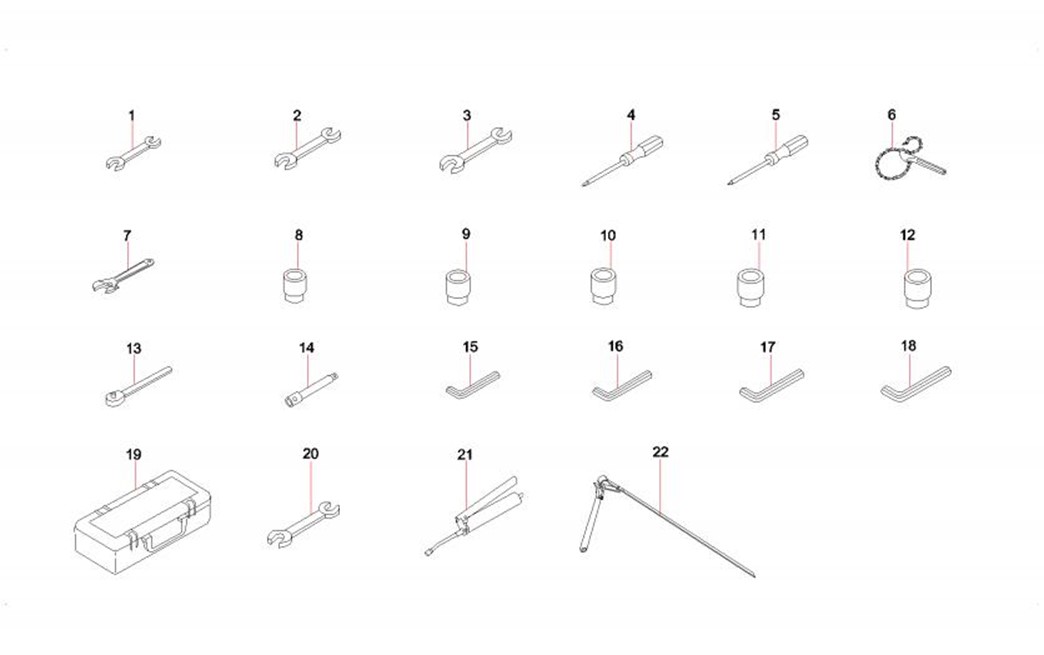 1
2
3
4
5
6
7
8
9
10
11
12
13
14
15
16
17
18
19
20
21
22