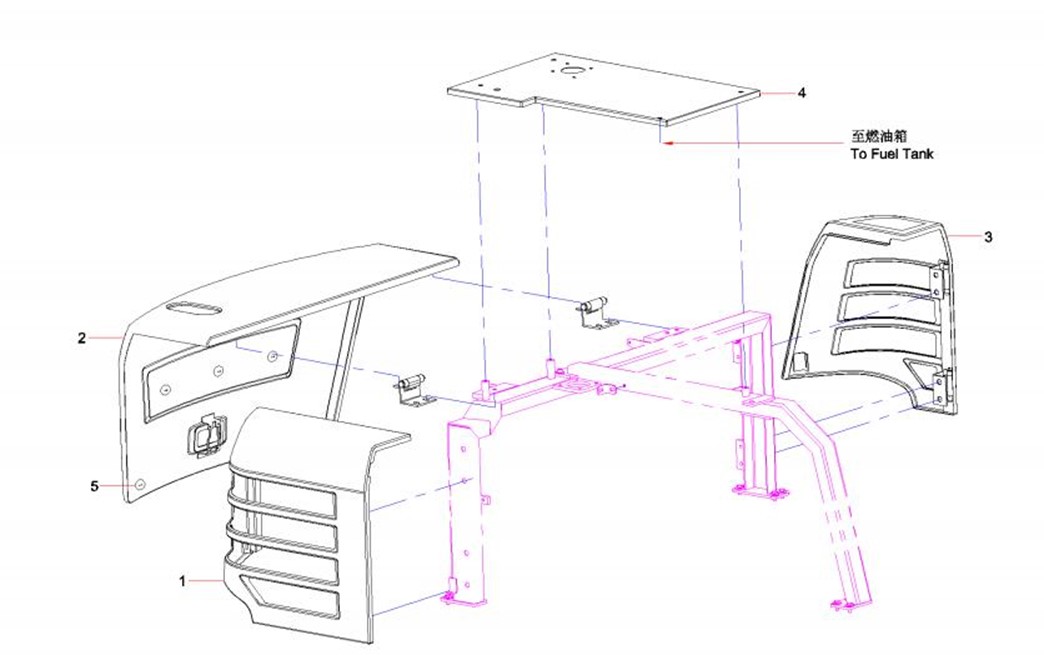 4

至燃油箱
To Fuel Tank

3

2

5

1