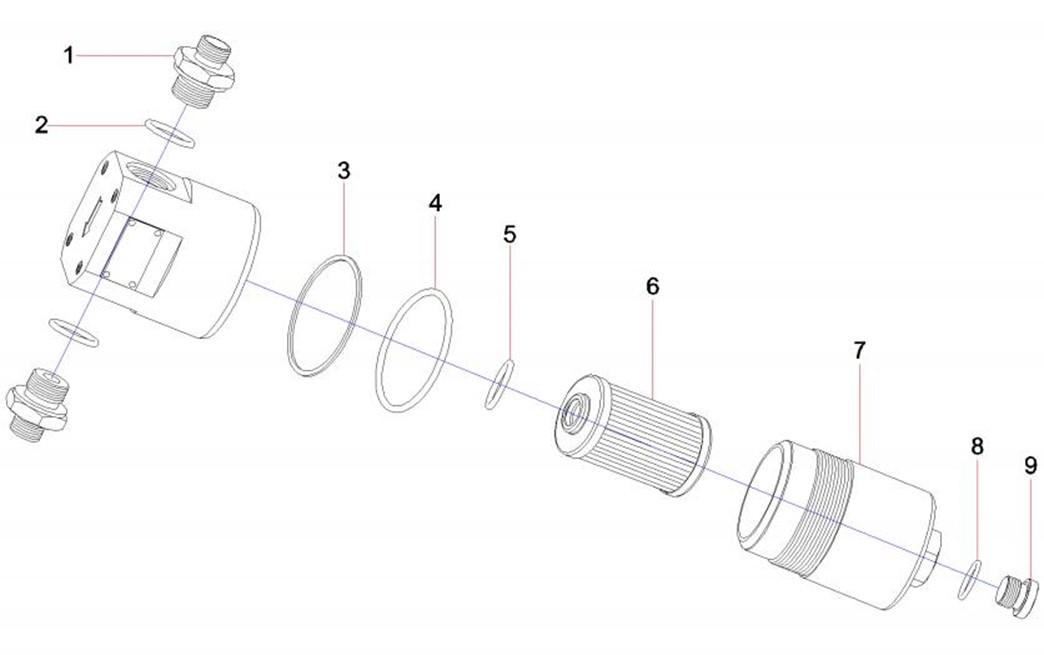 1
2
3
4
5
6
7
8
9