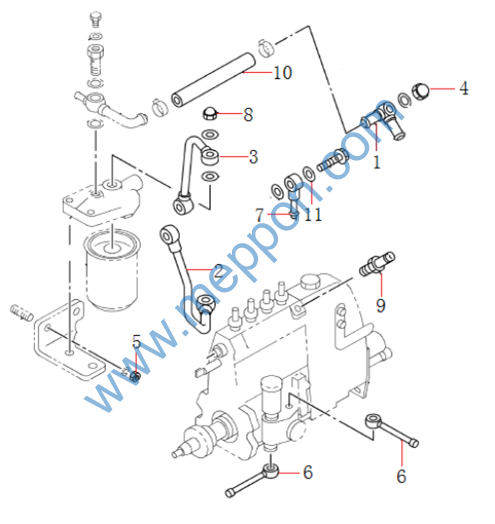 10
4
8
3
1
7
11
2
9
5
6
6
www.meppon.com