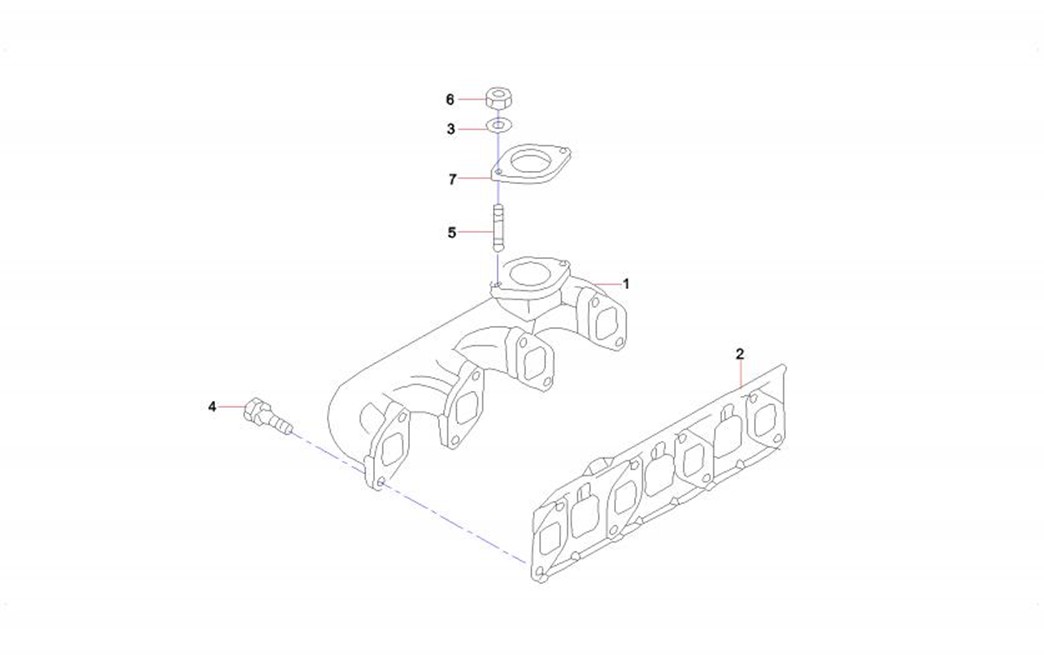 6
3
7
5
1
2
4