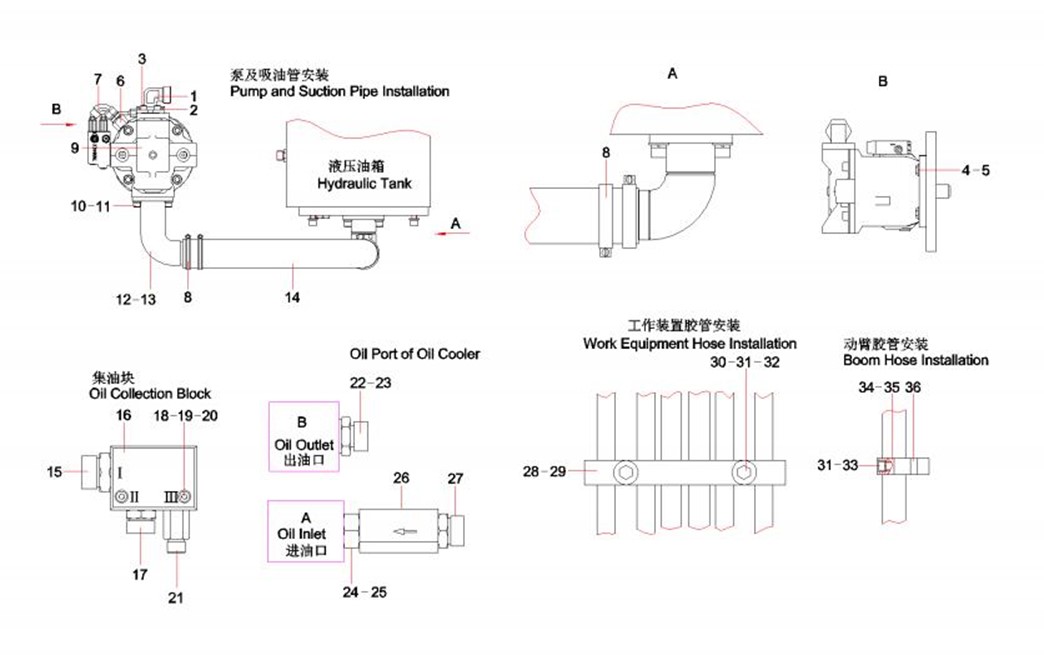 泵及吸油管安装
Pump and Suction Pipe Installation

3
7
6
1
2
B
9
10－11
12－13
8
14

液压油箱
Hydraulic Tank

A

A
8

B
4－5

集油块
Oil Collection Block
16
18－19－20
15
I
II
III
17
21

Oil Port of Oil Cooler
22－23
B
Oil Outlet
出油口
26
27
A
Oil Inlet
进油口
24－25

工作装置胶管安装
Work Equipment Hose Installation
30－31－32
28－29

动臂胶管安装
Boom Hose Installation
34－35
36
31－33