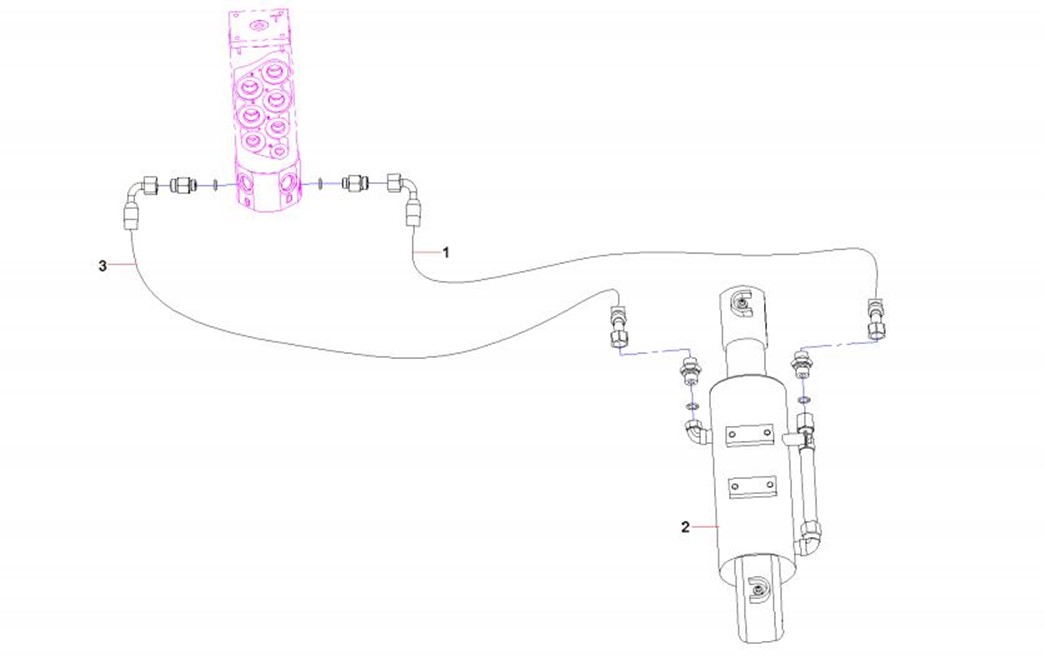 3
1
2