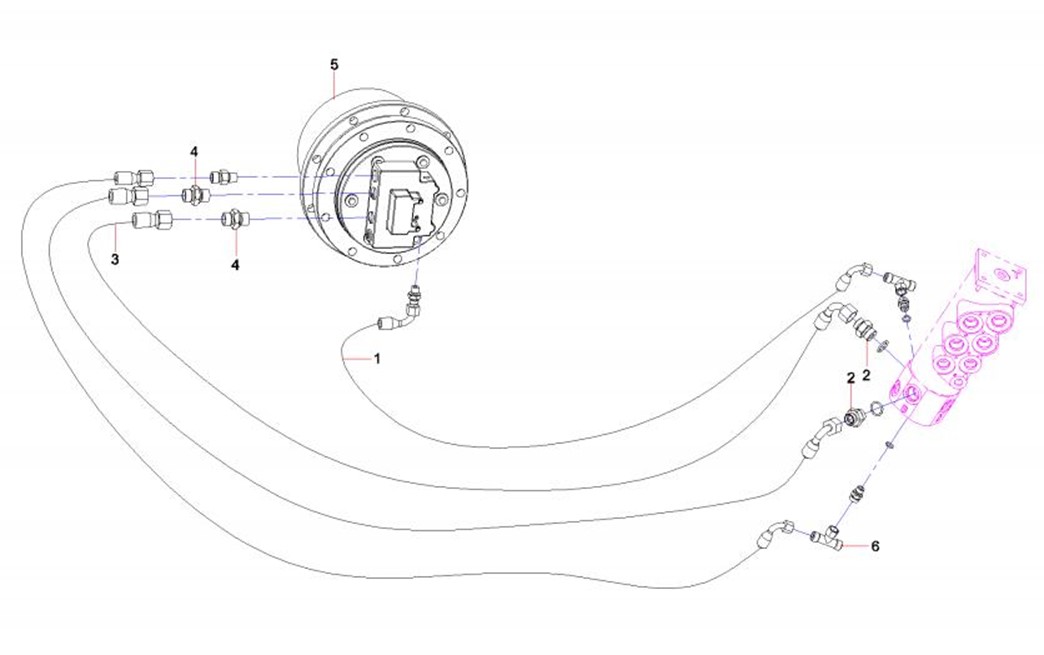 5
4
3
4
1
2
2
6