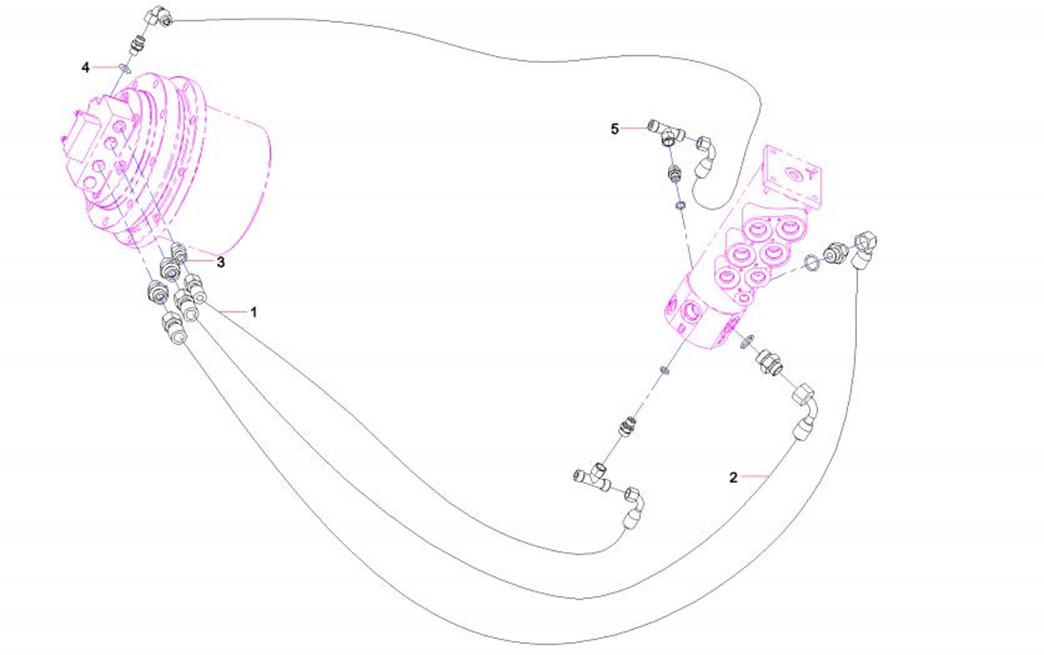 4
5
3
1
2