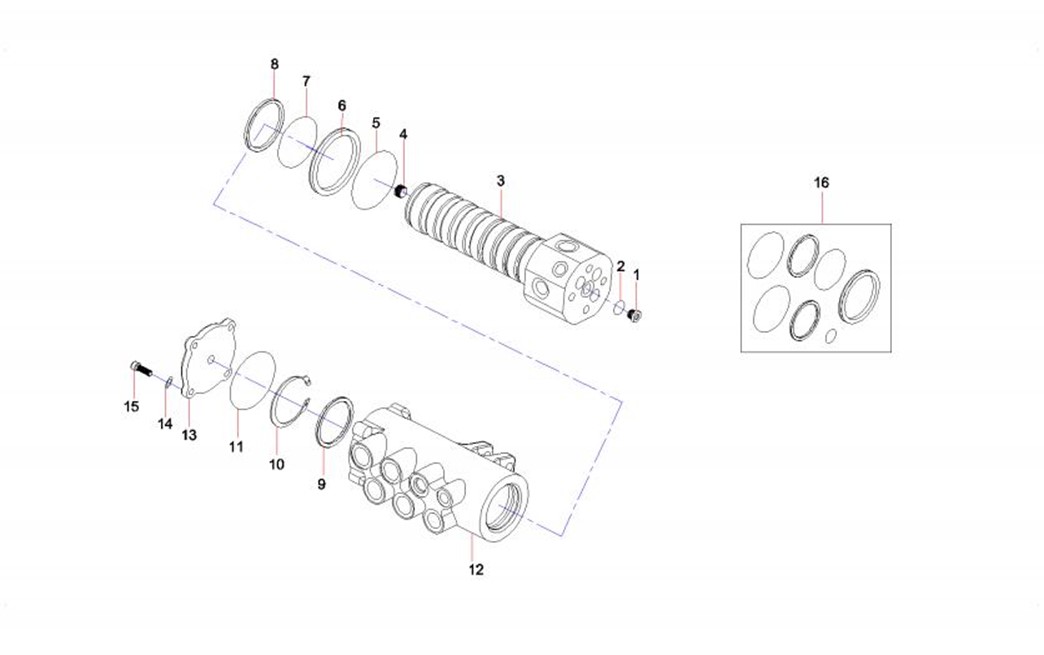 8
7
6
5
4
3
2
1
16
15
14
13
11
10
9
12