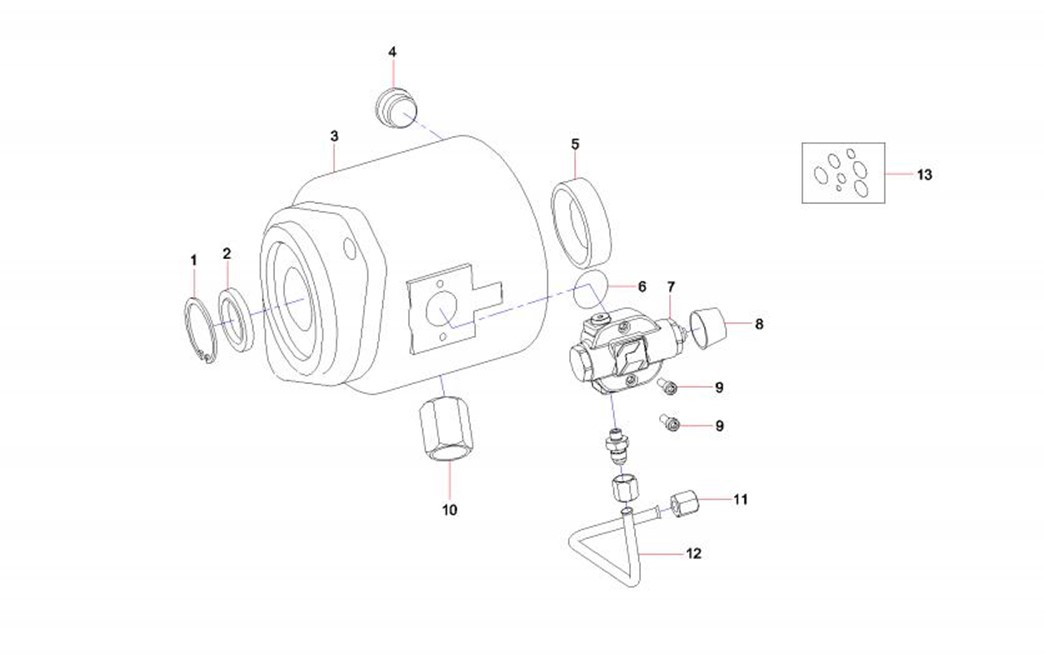 4
3
5
13
1
2
6
7
8
9
9
10
11
12