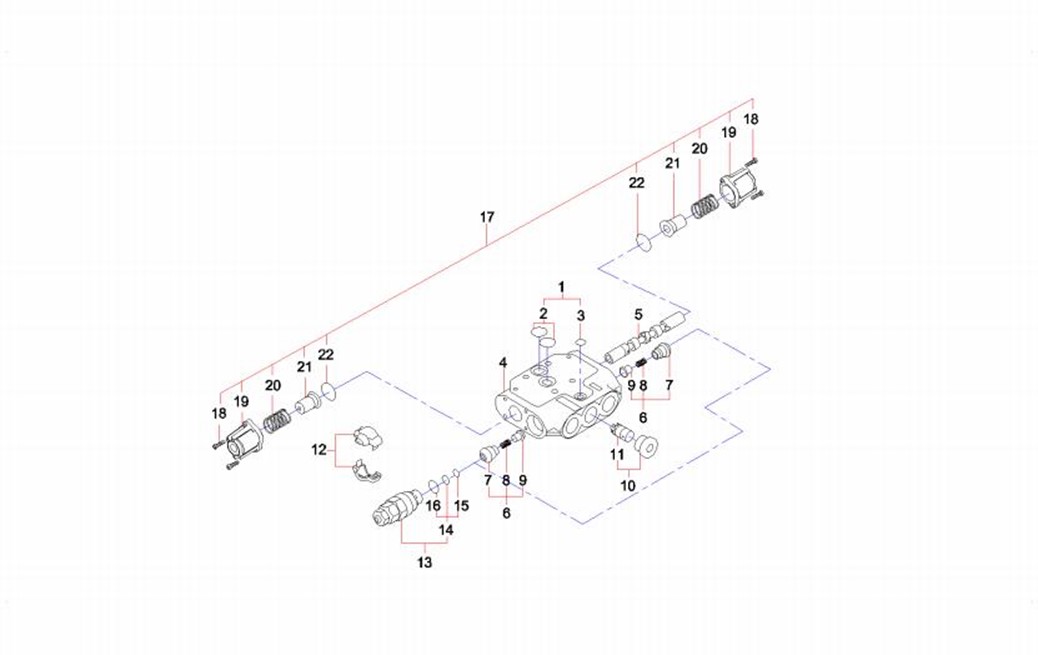 18
19
20
21
22
17
1
2
3
5
4
9
8
7
6
22
21
20
19
18
12
11
10
7
8
9
6
16
15
14
13