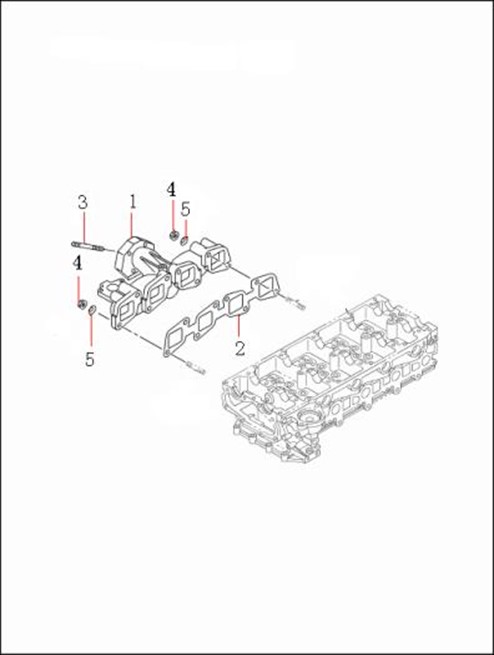 3
1
4
5
4
5
2