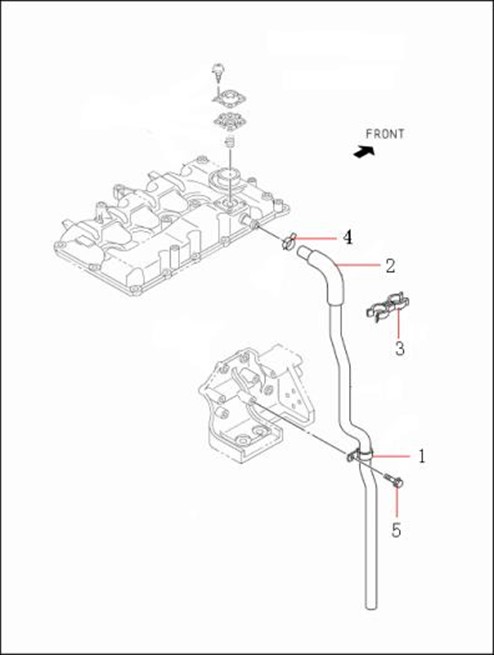 FRONT
4
2
3
1
5