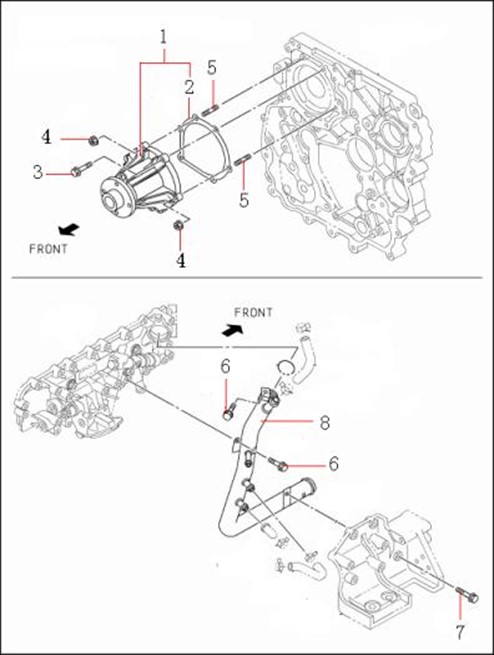 1
2
5
4
3
5
FRONT
4

FRONT
6
8
6
7